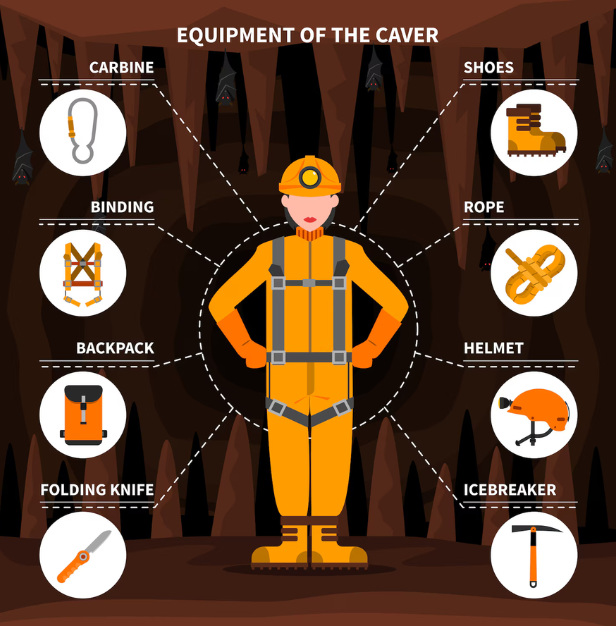 EQUIPMENT OF THE CAVER

CARBINE

BINDING

BACKPACK

FOLDING KNIFE

SHOES

ROPE

HELMET

ICEBREAKER